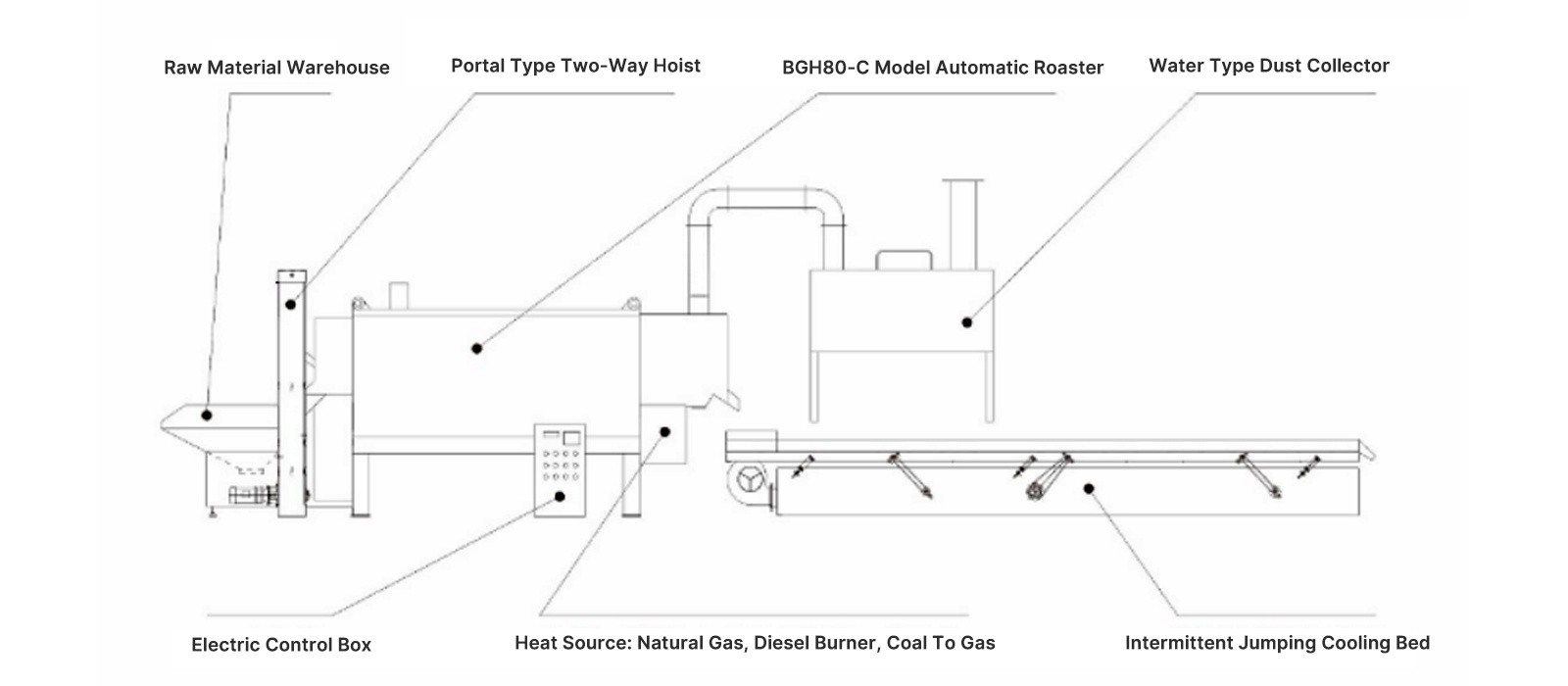 Raw Material Warehouse

Portal Type Two-Way Hoist

BGH80-C Model Automatic Roaster

Water Type Dust Collector

Electric Control Box

Heat Source: Natural Gas, Diesel Burner, Coal To Gas

Intermittent Jumping Cooling Bed